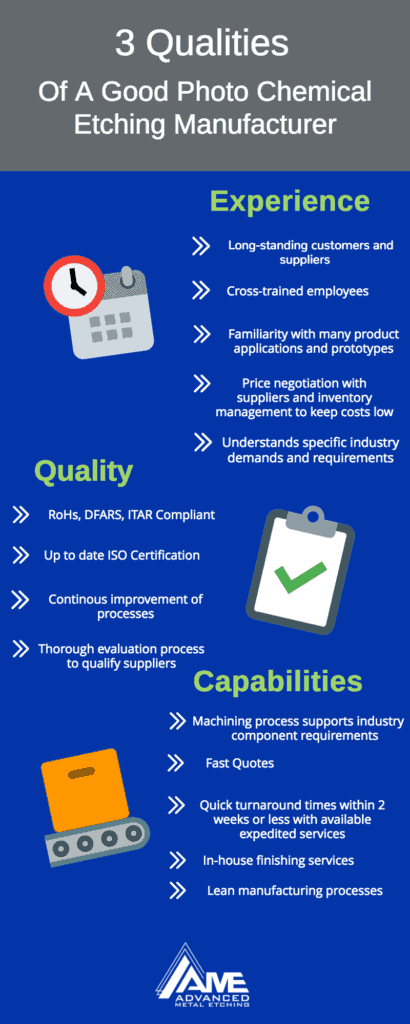 3 Qualities

Of A Good Photo Chemical Etching Manufacturer

Experience

Long-standing customers and suppliers

Cross-trained employees

Familiarity with many product applications and prototypes

Price negotiation with suppliers and inventory management to keep costs low

Understands specific industry demands and requirements

Quality

RoHs, DFARS, ITAR Compliant

Up to date ISO Certification

Continous improvement of processes

Thorough evaluation process to qualify suppliers

Capabilities

Machining process supports industry component requirements

Fast Quotes

Quick turnaround times within 2 weeks or less with available expedited services

In-house finishing services

Lean manufacturing processes

AME
ADVANCED METAL ETCHING